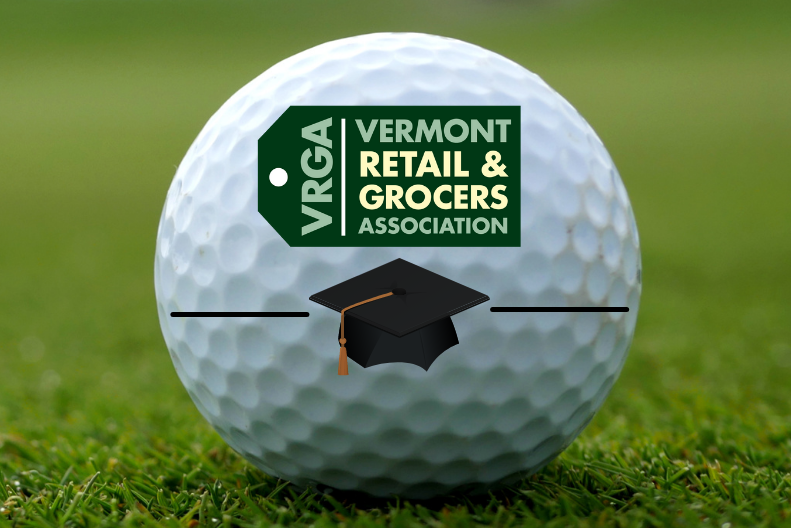 VRGA
VERMONT
RETAIL &
GROCERS
ASSOCIATION